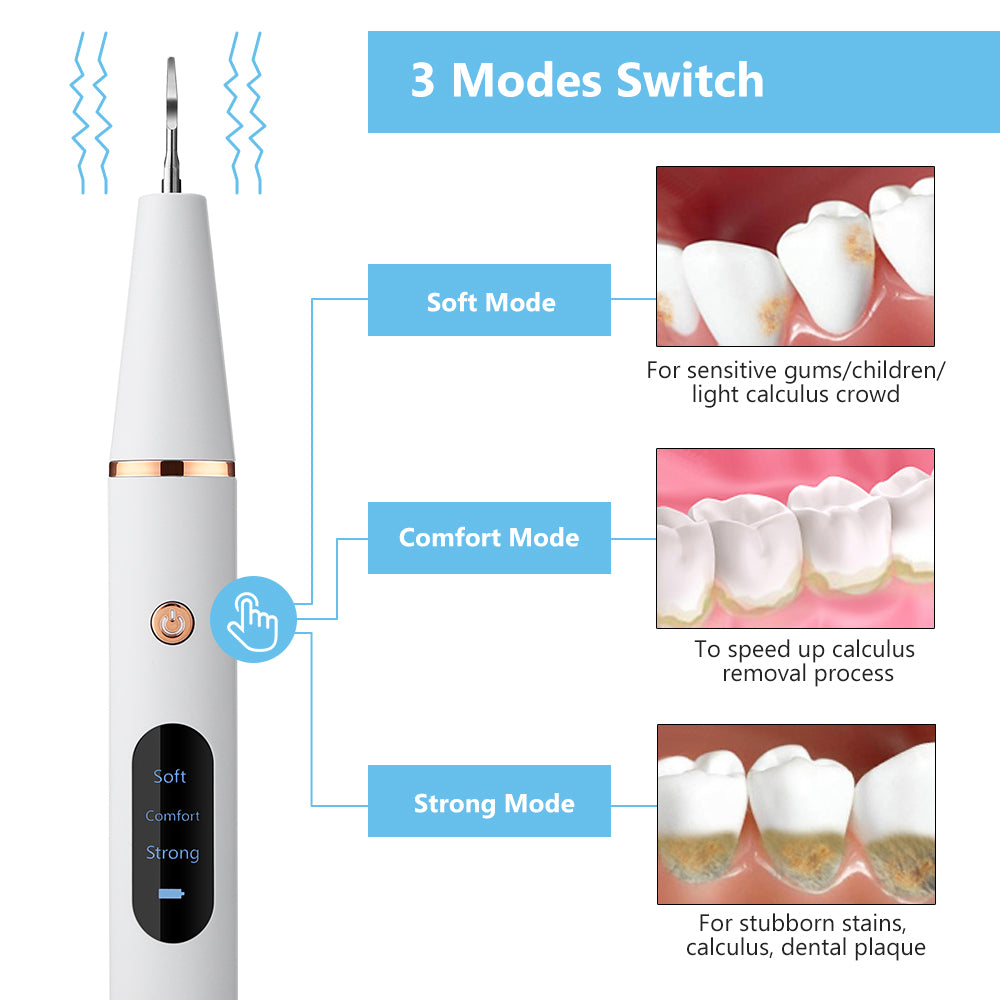 3 Modes Switch

Soft Mode

For sensitive gums/children/ light calculus crowd

Comfort Mode

To speed up calculus removal process

Strong Mode

For stubborn stains, calculus, dental plaque

Soft
Comfort
Strong